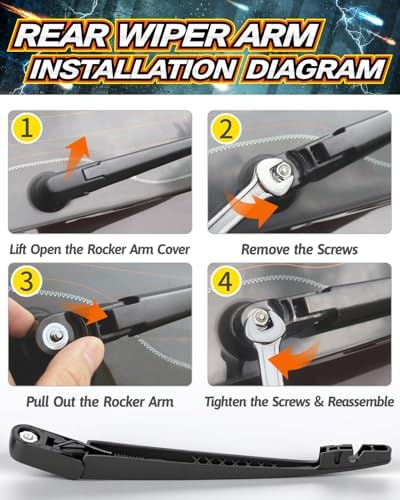 REAR WIPER ARM
INSTALLATION DIAGRAM

1
Lift Open the Rocker Arm Cover

2
Remove the Screws

3
Pull Out the Rocker Arm

4
Tighten the Screws & Reassemble