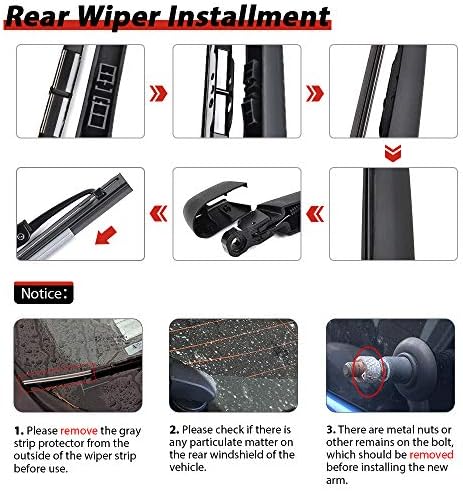 Rear Wiper Installment

Notice:

1. Please remove the gray strip protector from the outside of the wiper strip before use.

2. Please check if there is any particulate matter on the rear windshield of the vehicle.

3. There are metal nuts or other remains on the bolt, which should be removed before installing the new arm.