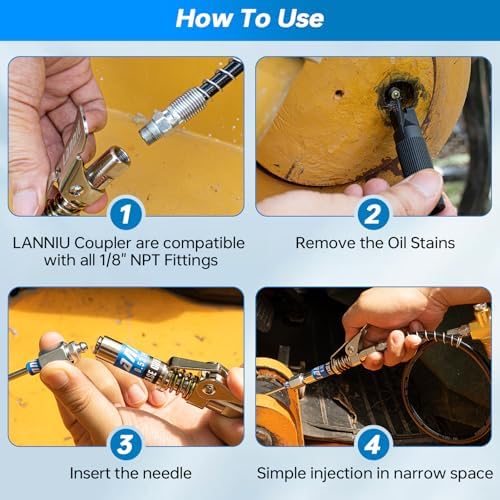 How To Use

1
LANNIU Coupler are compatible with all 1/8" NPT Fittings

2
Remove the Oil Stains

3
Insert the needle

4
Simple injection in narrow space