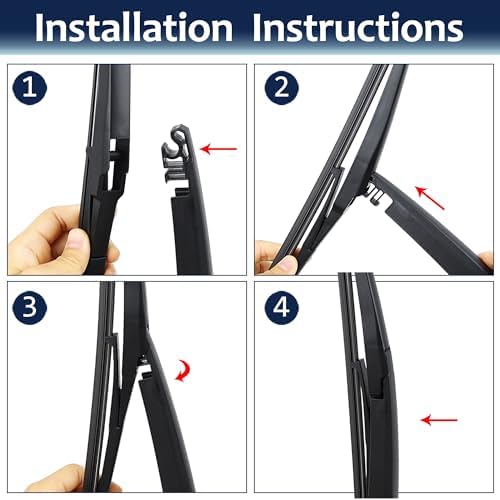 Installation Instructions

1

2

3

4