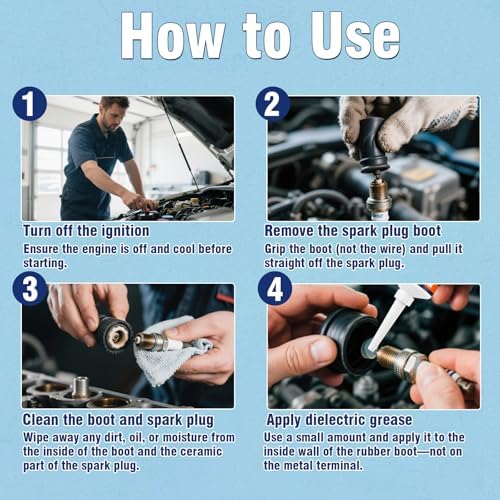 How to Use

1

Turn off the ignition

Ensure the engine is off and cool before starting.

2

Remove the spark plug boot

Grip the boot (not the wire) and pull it straight off the spark plug.

3

Clean the boot and spark plug

Wipe away any dirt, oil, or moisture from the inside of the boot and the ceramic part of the spark plug.

4

Apply dielectric grease

Use a small amount and apply it to the inside wall of the rubber boot—not on the metal terminal.