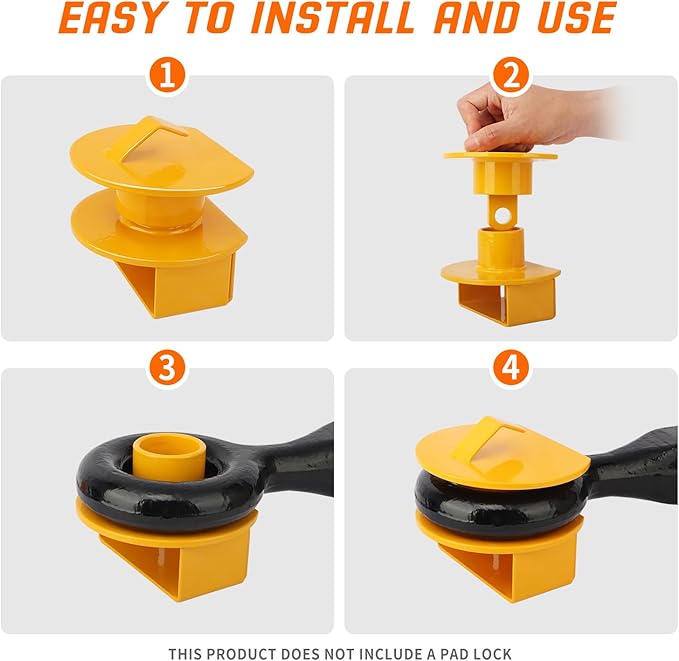 EASY TO INSTALL AND USE

1

2

3

4

THIS PRODUCT DOES NOT INCLUDE A PAD LOCK