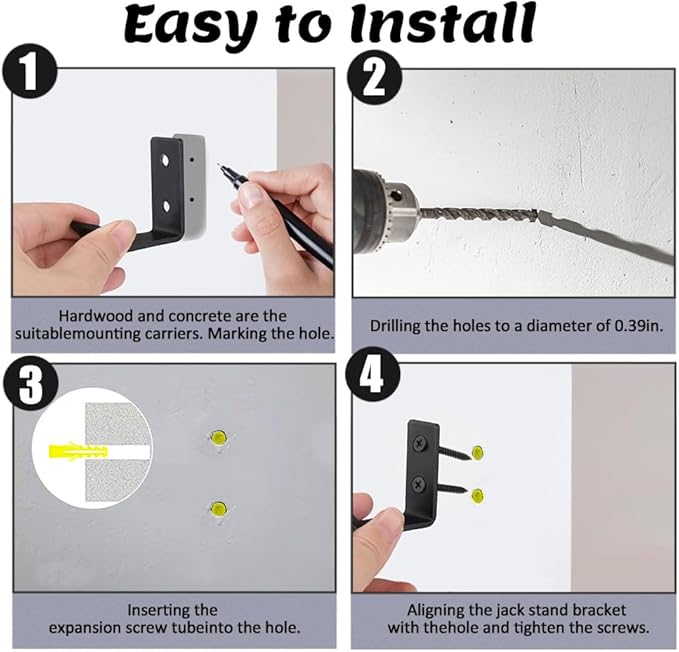 Easy to Install

1

Hardwood and concrete are the suitablemounting carriers. Marking the hole.

2

Drilling the holes to a diameter of 0.39in.

3

Inserting the expansion screw tubeinto the hole.

4

Aligning the jack stand bracket with thehole and tighten the screws.