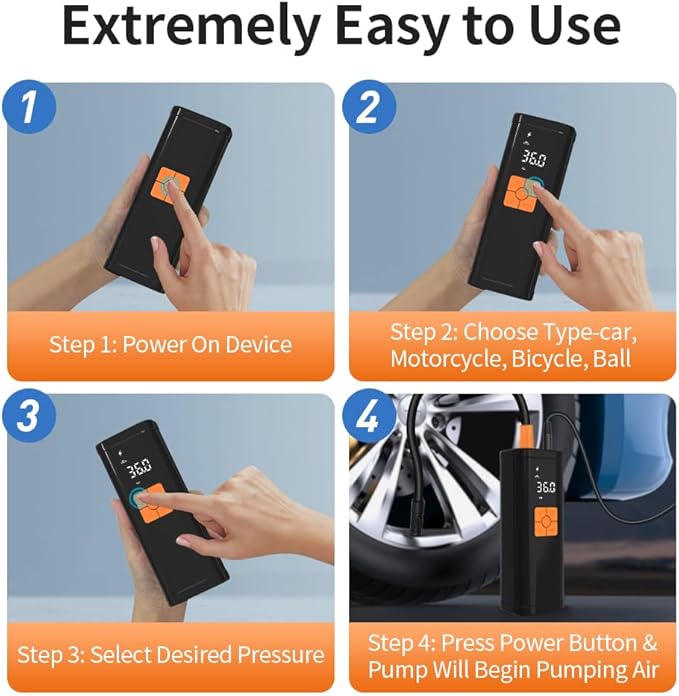 Extremely Easy to Use

1

Step 1: Power On Device

2

36.0

Step 2: Choose Type-car, Motorcycle, Bicycle, Ball

3

36.0

Step 3: Select Desired Pressure

4

36.0

Step 4: Press Power Button & Pump Will Begin Pumping Air