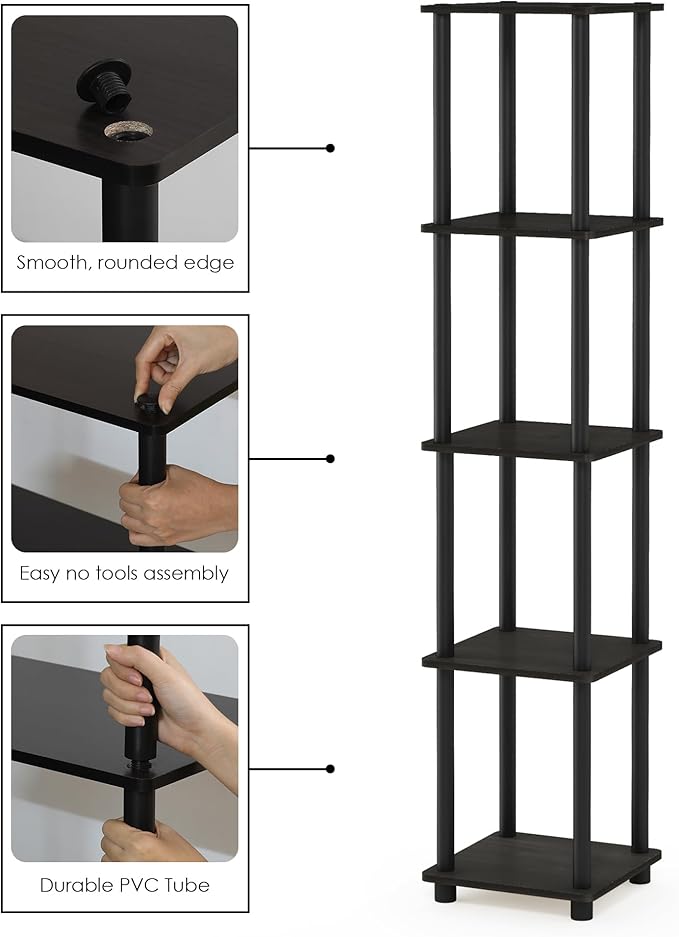 Smooth, rounded edge

Easy no tools assembly

Durable PVC Tube