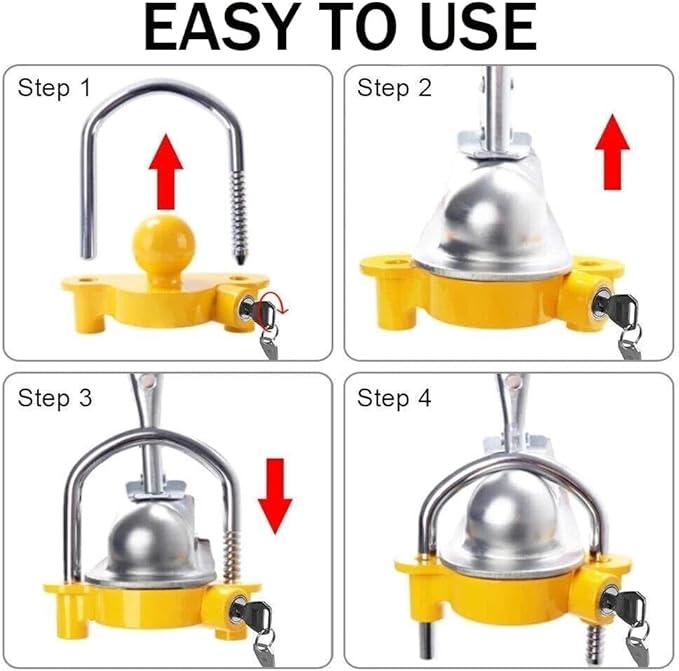 EASY TO USE

Step 1

Step 2

Step 3

Step 4