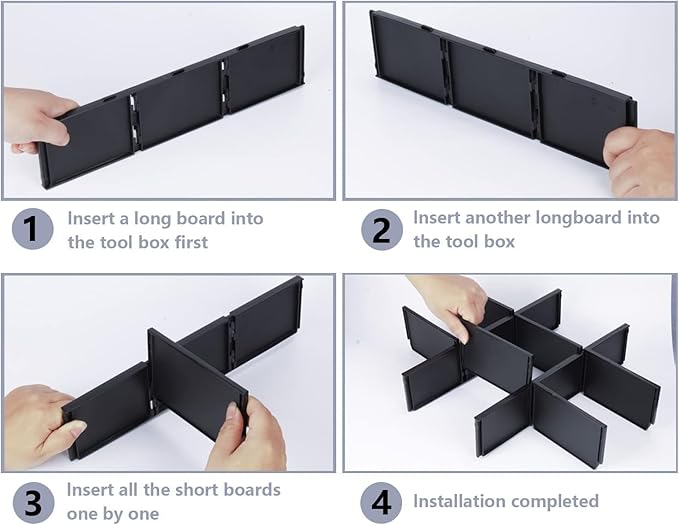 1 Insert a long board into the tool box first

2 Insert another longboard into the tool box

3 Insert all the short boards one by one

4 Installation completed