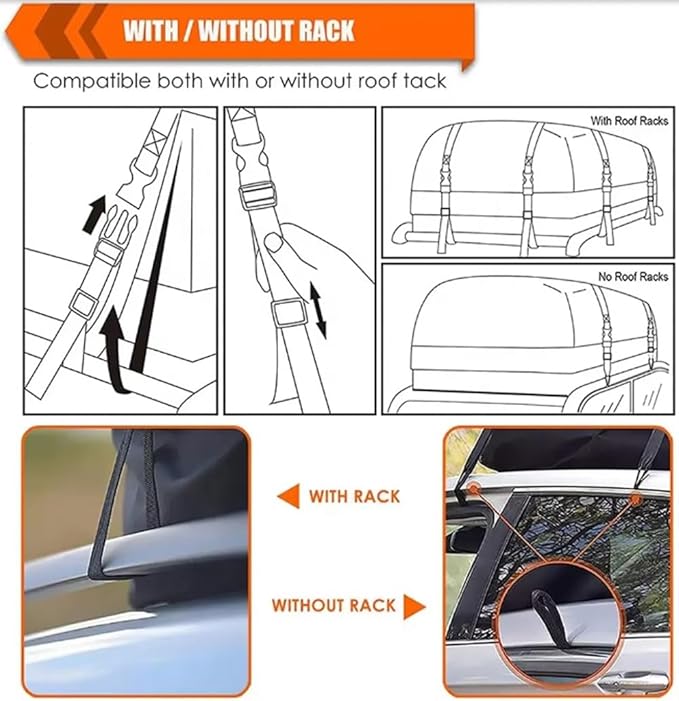 WITH / WITHOUT RACK

Compatible both with or without roof tack

With Roof Racks

No Roof Racks

WITH RACK

WITHOUT RACK