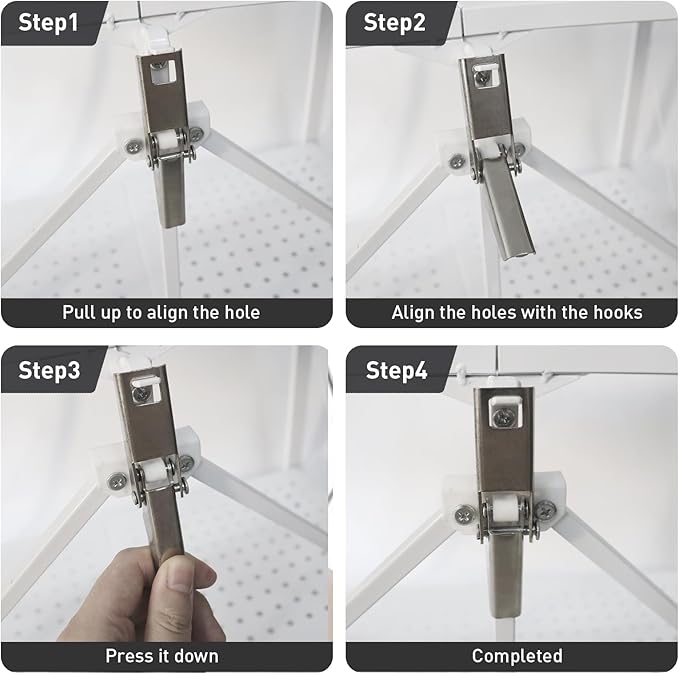 Step1

Pull up to align the hole

Step2

Align the holes with the hooks

Step3

Press it down

Step4

Completed