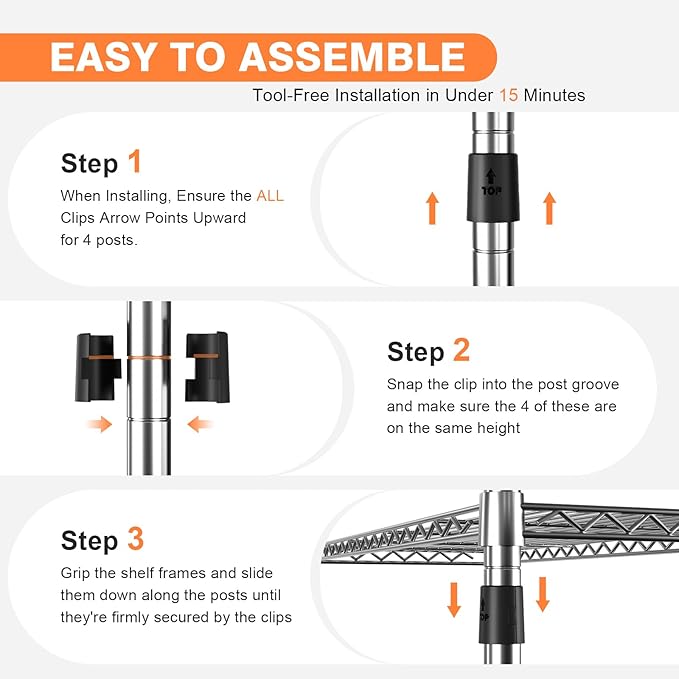 EASY TO ASSEMBLE

Tool-Free Installation in Under 15 Minutes

Step 1

When Installing, Ensure the ALL Clips Arrow Points Upward for 4 posts.

TOP

Step 2

Snap the clip into the post groove and make sure the 4 of these are on the same height

Step 3

Grip the shelf frames and slide them down along the posts until they're firmly secured by the clips

TOP