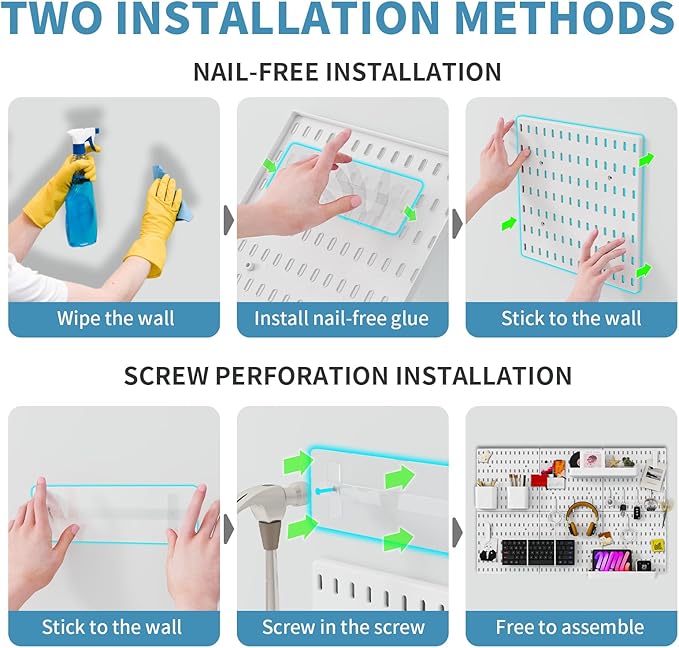 TWO INSTALLATION METHODS

NAIL-FREE INSTALLATION

Wipe the wall

Install nail-free glue

Stick to the wall

SCREW PERFORATION INSTALLATION

Stick to the wall

Screw in the screw

Free to assemble