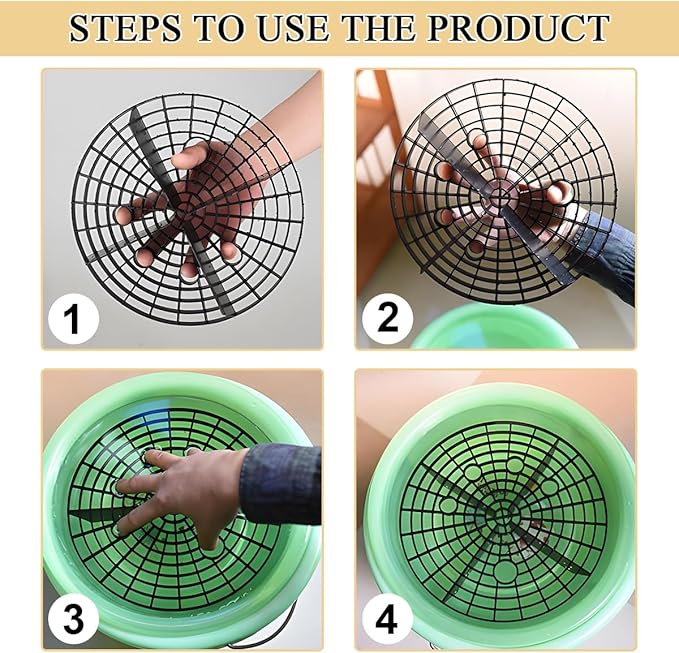 STEPS TO USE THE PRODUCT

1

2

3

4