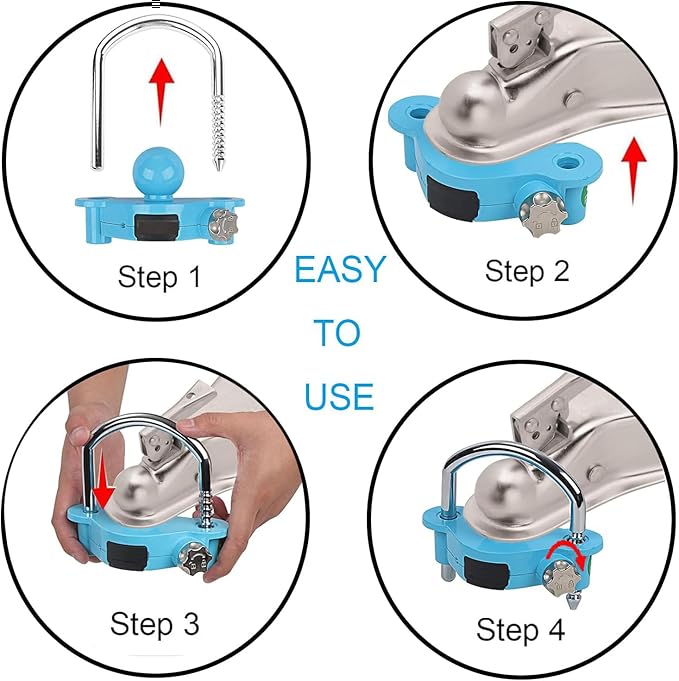 Step 1

Step 2

EASY
TO
USE

Step 3

Step 4