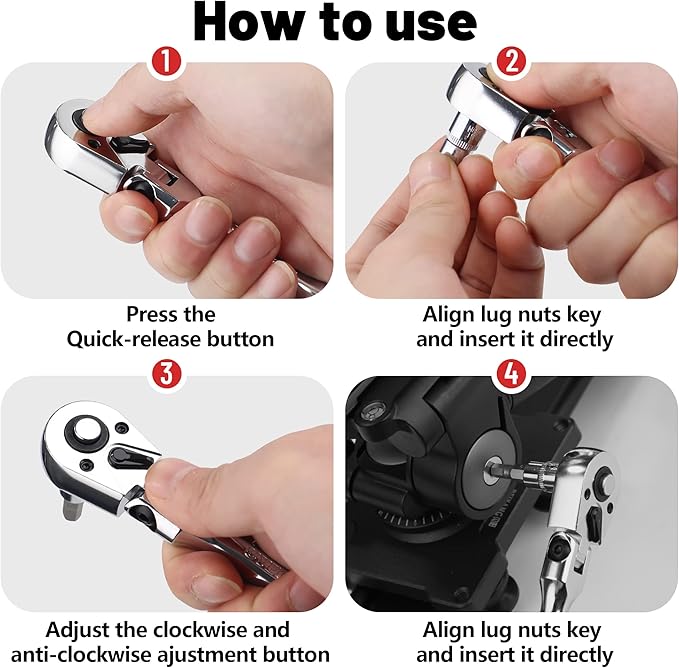 How to use

1

Press the Quick-release button

2

Align lug nuts key and insert it directly

3

Adjust the clockwise and anti-clockwise ajustment button

4

Align lug nuts key and insert it directly