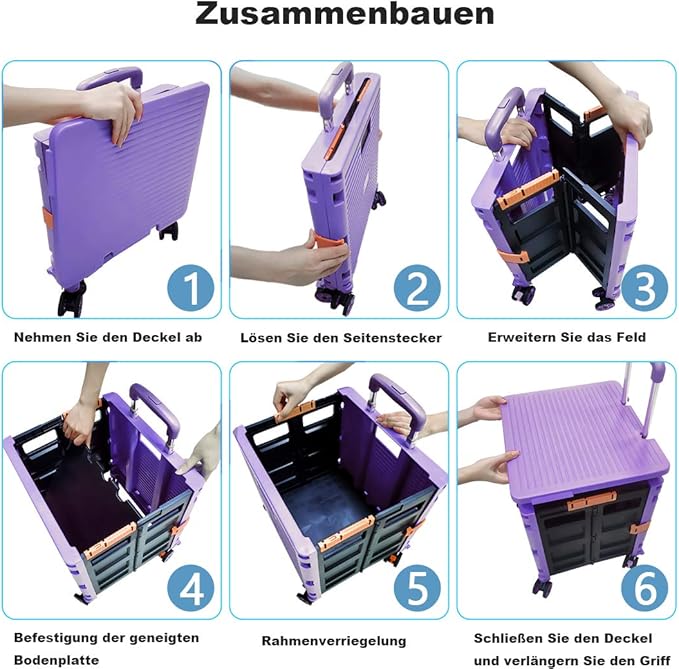 Zusammenbauen

1
Nehmen Sie den Deckel ab

2
Lösen Sie den Seitenstecker

3
Erweitern Sie das Feld

4
Befestigung der geneigten Bodenplatte

5
Rahmenverriegelung

6
Schließen Sie den Deckel und verlängern Sie den Griff