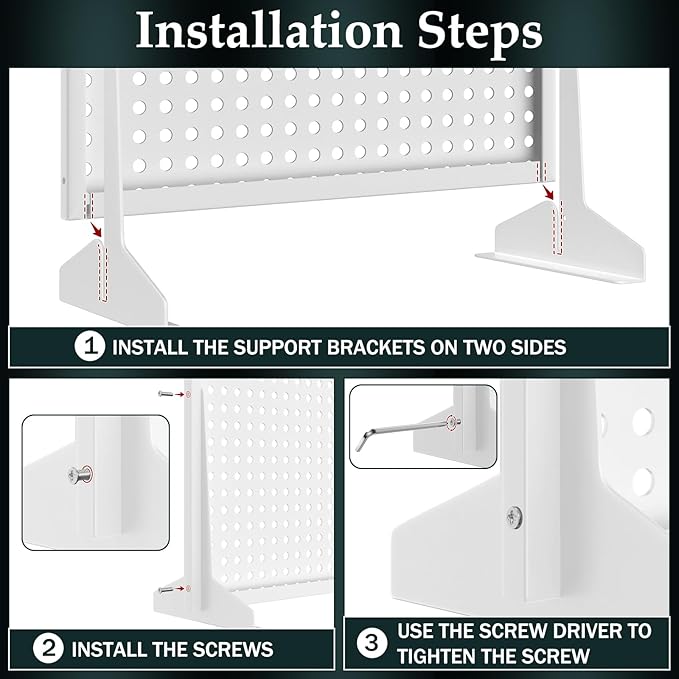 Installation Steps

1 INSTALL THE SUPPORT BRACKETS ON TWO SIDES

2 INSTALL THE SCREWS

3 USE THE SCREW DRIVER TO TIGHTEN THE SCREW