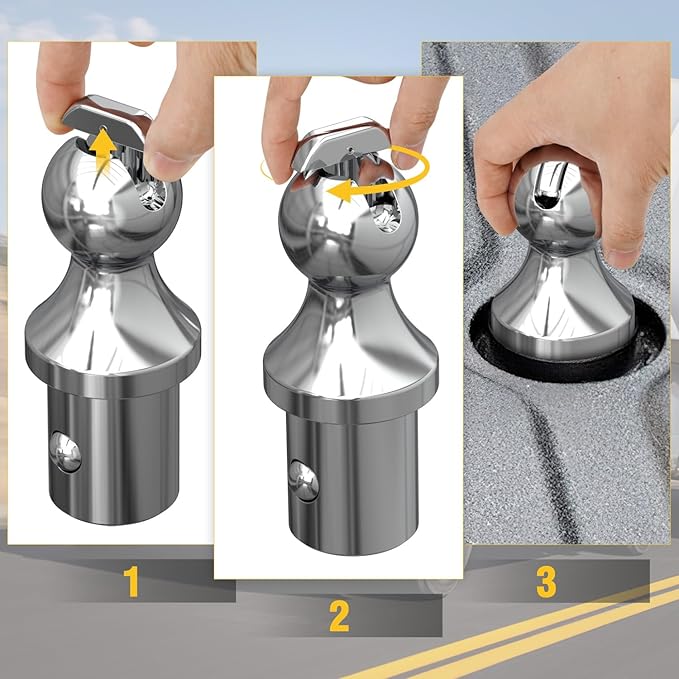 1

2

3