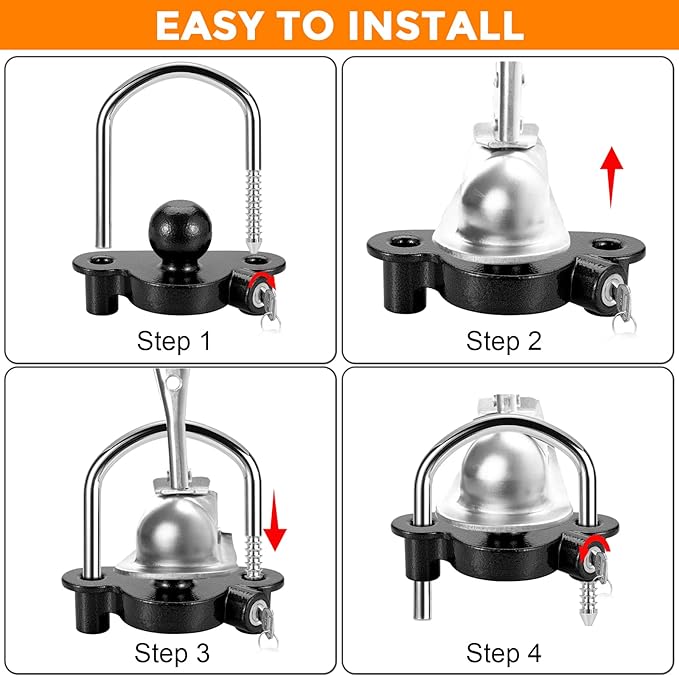 EASY TO INSTALL

Step 1

Step 2

Step 3

Step 4