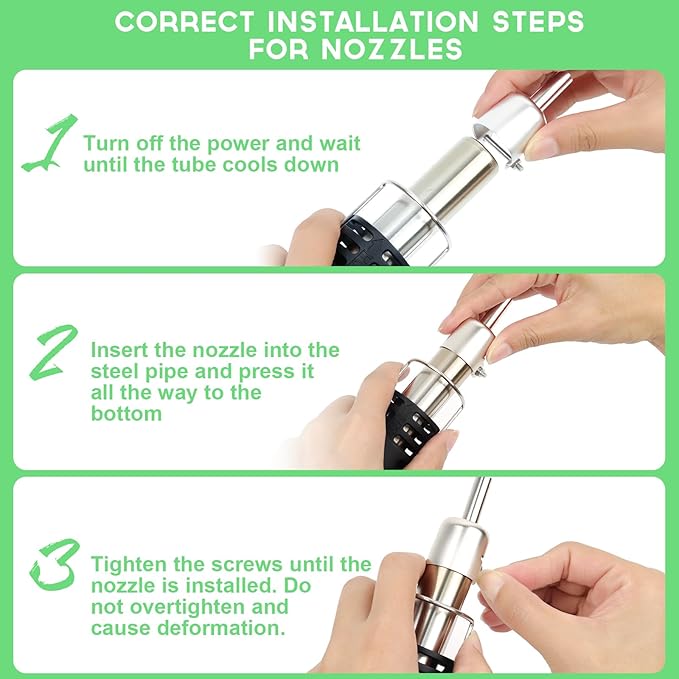 CORRECT INSTALLATION STEPS FOR NOZZLES

1 Turn off the power and wait until the tube cools down

2 Insert the nozzle into the steel pipe and press it all the way to the bottom

3 Tighten the screws until the nozzle is installed. Do not overtighten and cause deformation.