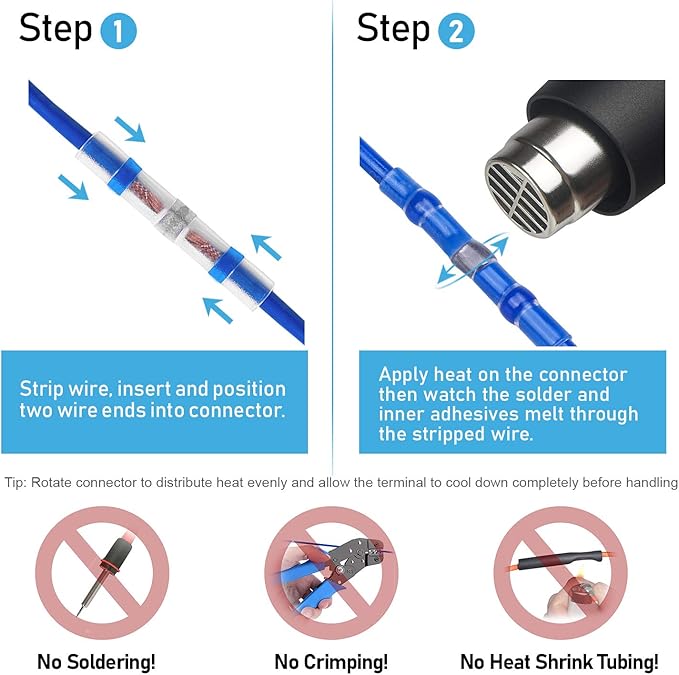 Step 1

Strip wire, insert and position two wire ends into connector.

Step 2

Apply heat on the connector then watch the solder and inner adhesives melt through the stripped wire.

Tip: Rotate connector to distribute heat evenly and allow the terminal to cool down completely before handling

No Soldering!

No Crimping!

No Heat Shrink Tubing!