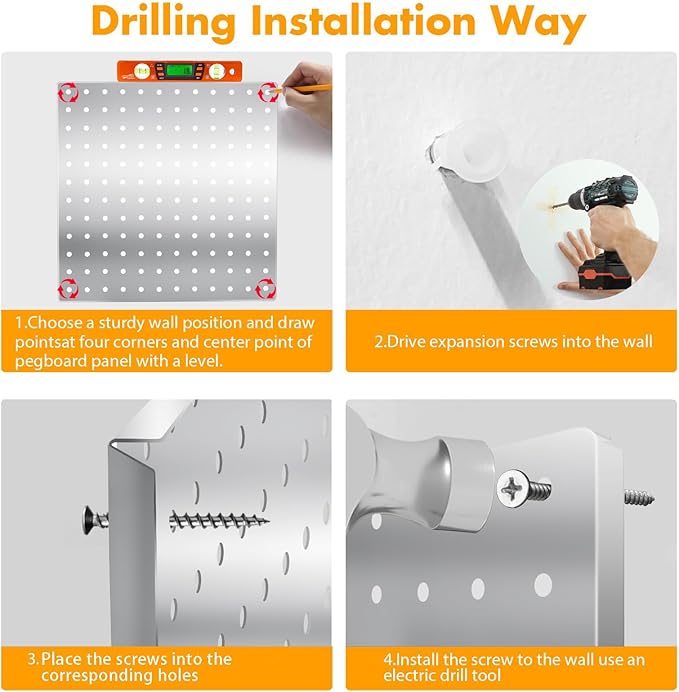 Drilling Installation Way

1.Choose a sturdy wall position and draw pointsat four corners and center point of pegboard panel with a level.

2.Drive expansion screws into the wall

3.Place the screws into the corresponding holes

4.Install the screw to the wall use an electric drill tool