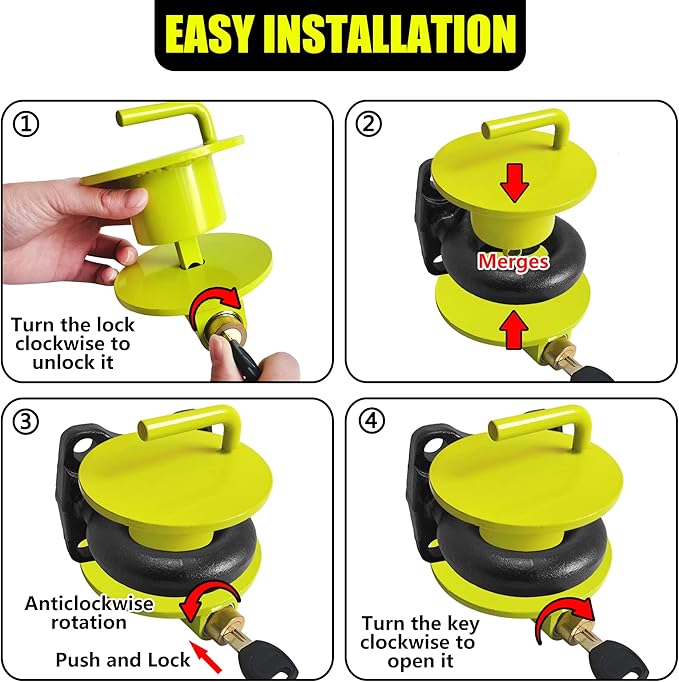 EASY INSTALLATION

①

Turn the lock clockwise to unlock it

②

Merges

③

Anticlockwise rotation

Push and Lock

④

Turn the key clockwise to open it