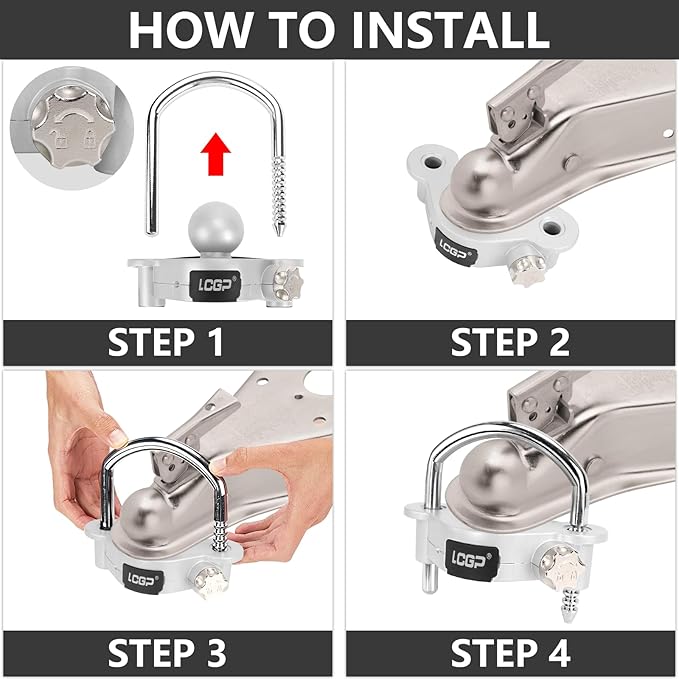 HOW TO INSTALL

LCGP®

STEP 1

LCGP®

STEP 2

LCGP®

STEP 3

LCGP®

STEP 4