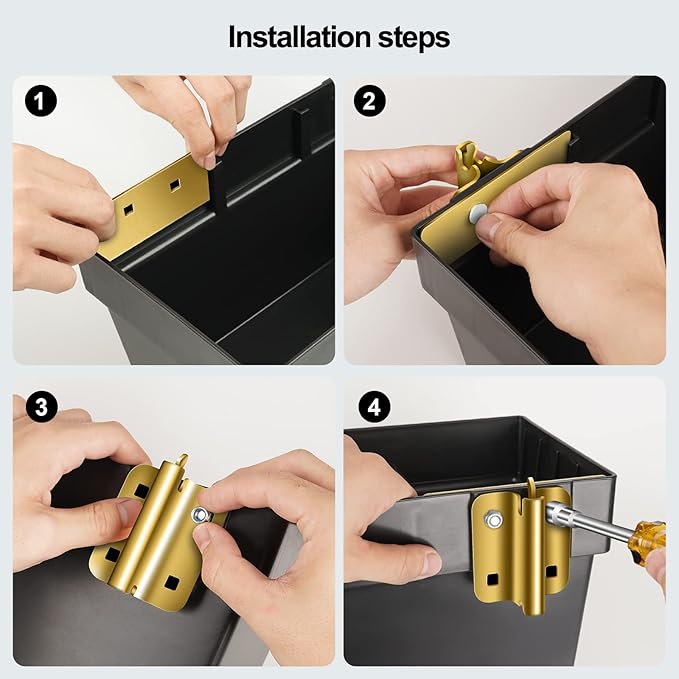 Installation steps

1

2

3

4