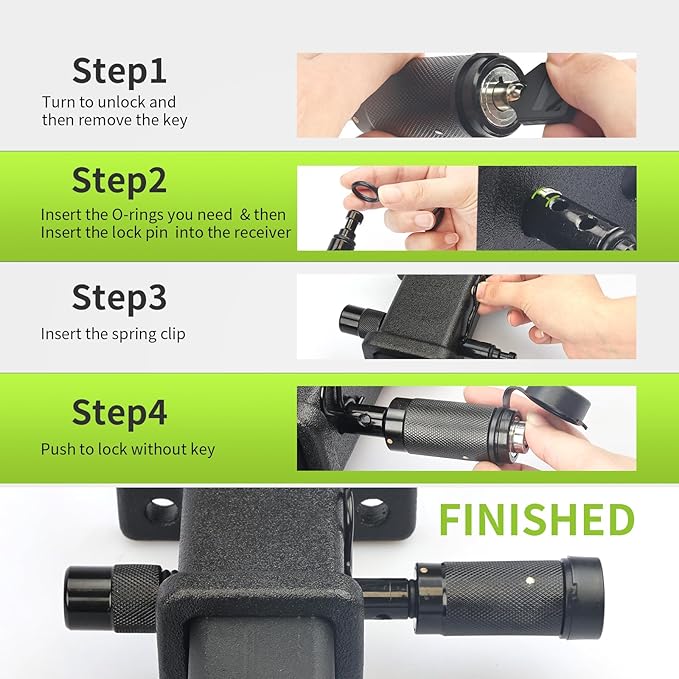 Step1
Turn to unlock and then remove the key

Step2
Insert the O-rings you need & then Insert the lock pin into the receiver

Step3
Insert the spring clip

Step4
Push to lock without key

FINISHED