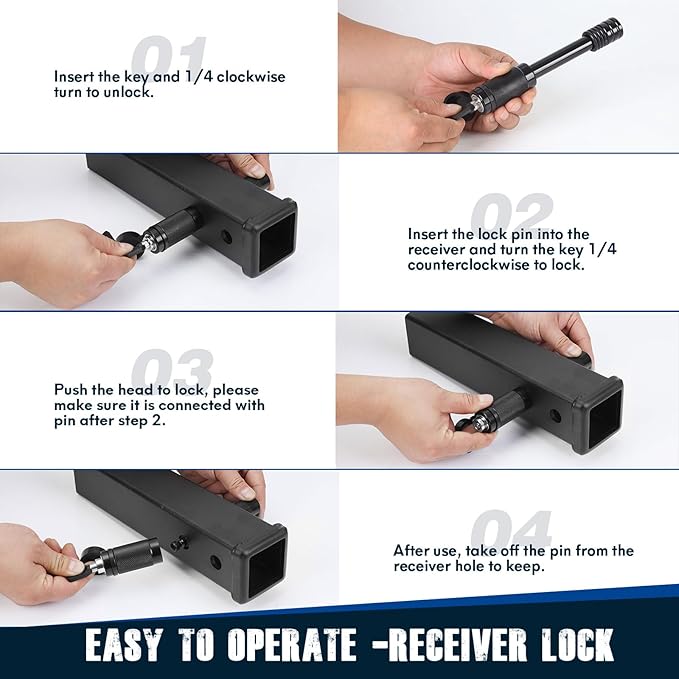 01

Insert the key and 1/4 clockwise turn to unlock.

02

Insert the lock pin into the receiver and turn the key 1/4 counterclockwise to lock.

03

Push the head to lock, please make sure it is connected with pin after step 2.

04

After use, take off the pin from the receiver hole to keep.

EASY TO OPERATE -RECEIVER LOCK