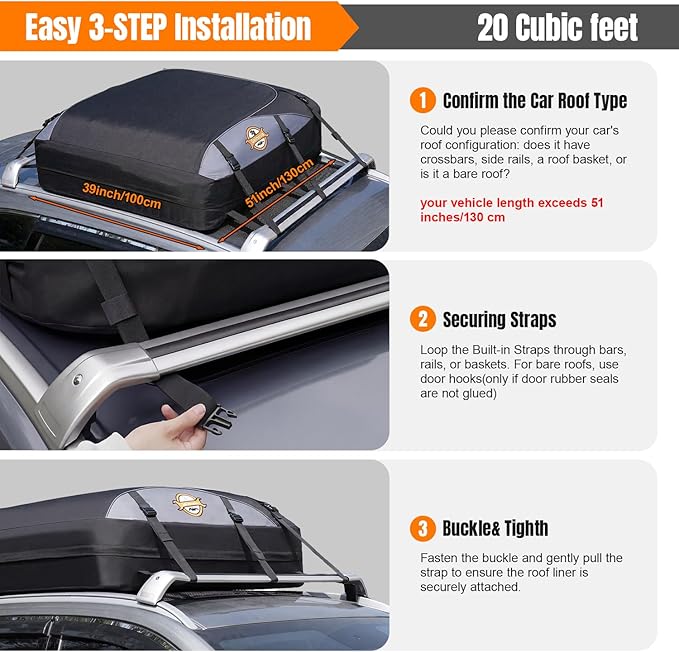 Easy 3-STEP Installation

20 Cubic feet

39inch/100cm

51inch/130cm

1 Confirm the Car Roof Type

Could you please confirm your car's roof configuration: does it have crossbars, side rails, a roof basket, or is it a bare roof?

your vehicle length exceeds 51 inches/130 cm

2 Securing Straps

Loop the Built-in Straps through bars, rails, or baskets. For bare roofs, use door hooks(only if door rubber seals are not glued)

3 Buckle& Tighth

Fasten the buckle and gently pull the strap to ensure the roof liner is securely attached.