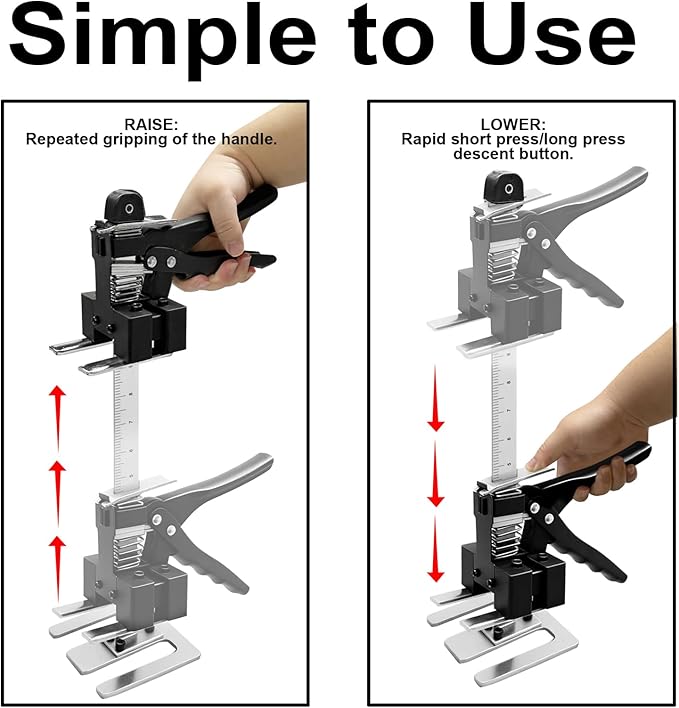 Simple to Use

RAISE:
Repeated gripping of the handle.

LOWER:
Rapid short press/long press descent button.