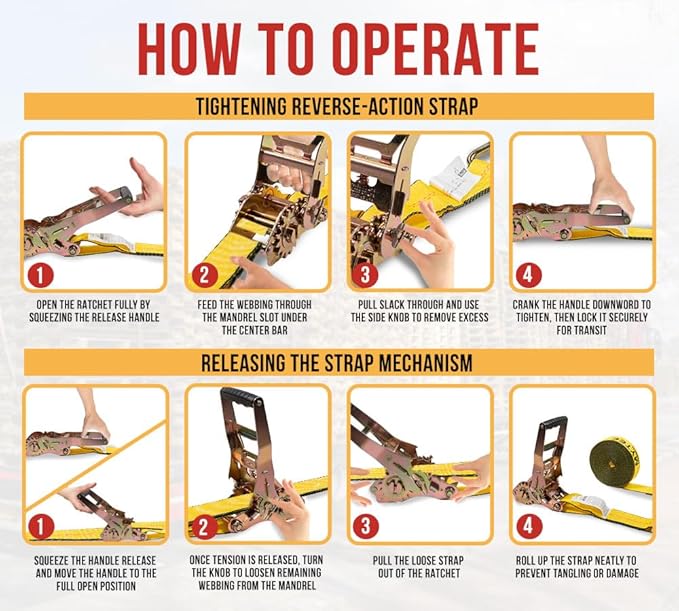 HOW TO OPERATE

TIGHTENING REVERSE-ACTION STRAP

1
OPEN THE RATCHET FULLY BY SQUEEZING THE RELEASE HANDLE

2
FEED THE WEBBING THROUGH THE MANDREL SLOT UNDER THE CENTER BAR

3
PULL SLACK THROUGH AND USE THE SIDE KNOB TO REMOVE EXCESS

4
CRANK THE HANDLE DOWNWORD TO TIGHTEN, THEN LOCK IT SECURELY FOR TRANSIT

RELEASING THE STRAP MECHANISM

1
SQUEEZE THE HANDLE RELEASE AND MOVE THE HANDLE TO THE FULL OPEN POSITION

2
ONCE TENSION IS RELEASED, TURN THE KNOB TO LOOSEN REMAINING WEBBING FROM THE MANDREL

3
PULL THE LOOSE STRAP OUT OF THE RATCHET

4
ROLL UP THE STRAP NEATLY TO PREVENT TANGLING OR DAMAGE