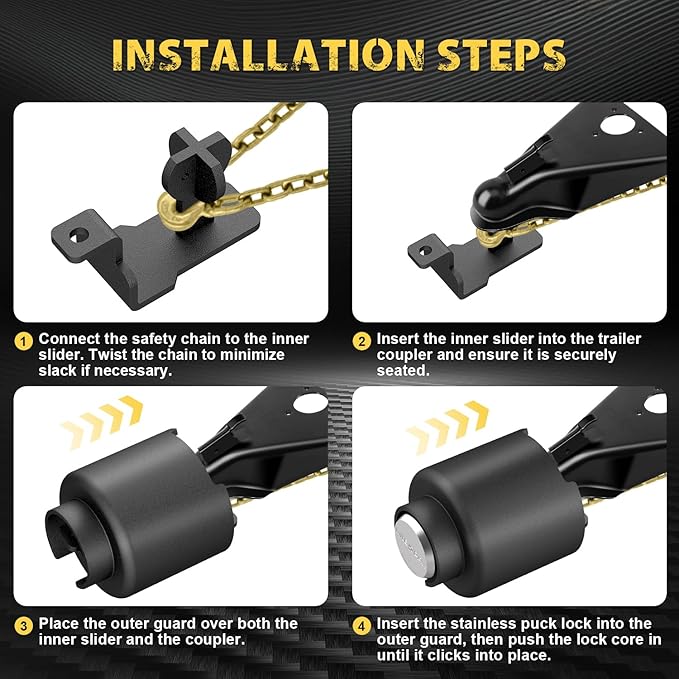 INSTALLATION STEPS

1 Connect the safety chain to the inner slider. Twist the chain to minimize slack if necessary.

2 Insert the inner slider into the trailer coupler and ensure it is securely seated.

3 Place the outer guard over both the inner slider and the coupler.

4 Insert the stainless puck lock into the outer guard, then push the lock core in until it clicks into place.