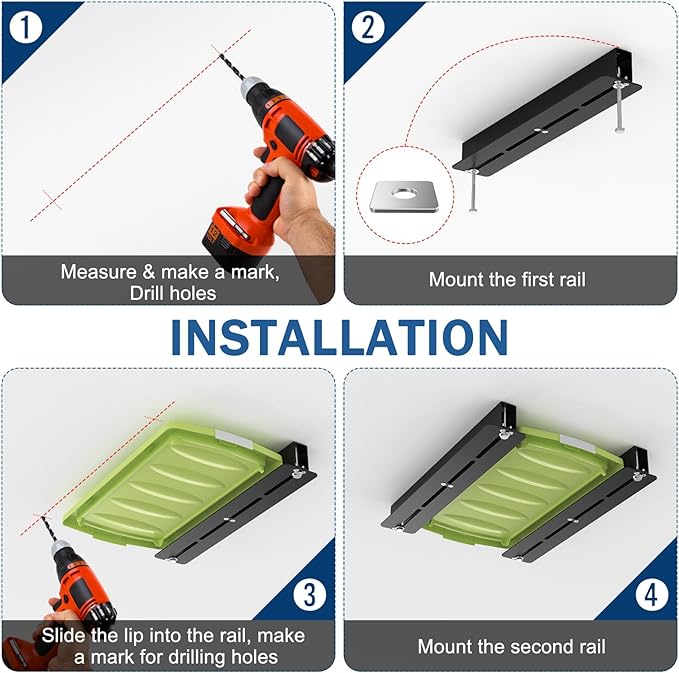 1

Measure & make a mark, Drill holes

2

Mount the first rail

INSTALLATION

3

Slide the lip into the rail, make a mark for drilling holes

4

Mount the second rail