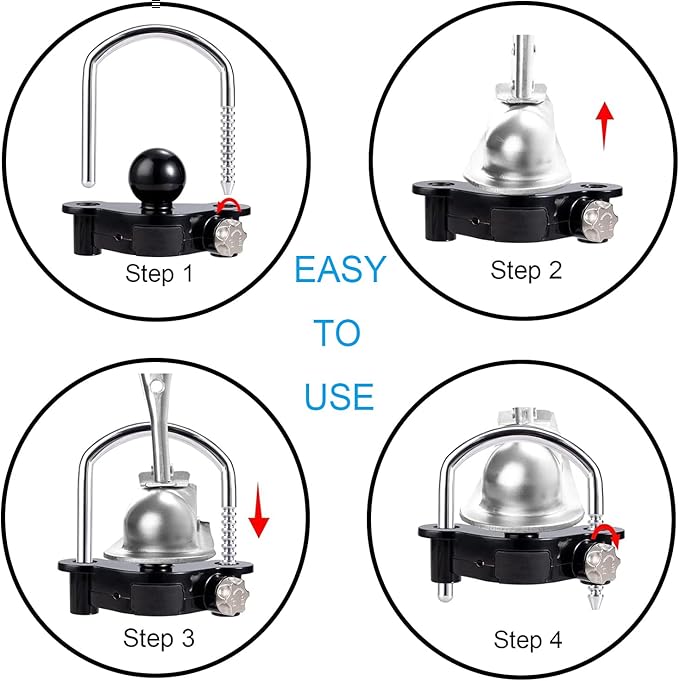 Step 1

Step 2

EASY
TO
USE

Step 3

Step 4