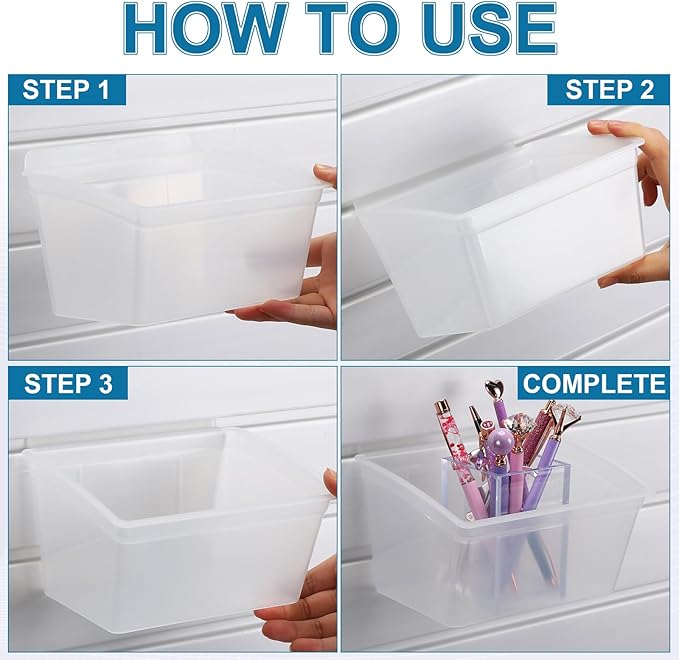 HOW TO USE

STEP 1

STEP 2

STEP 3

COMPLETE