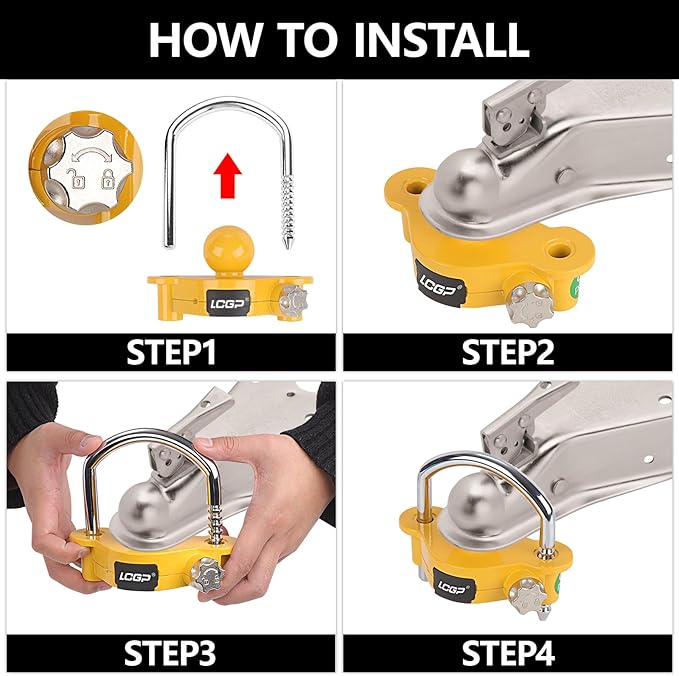 HOW TO INSTALL

LCGP®

STEP1

LCGP®

STEP2

LCGP®

STEP3

LCGP®

STEP4