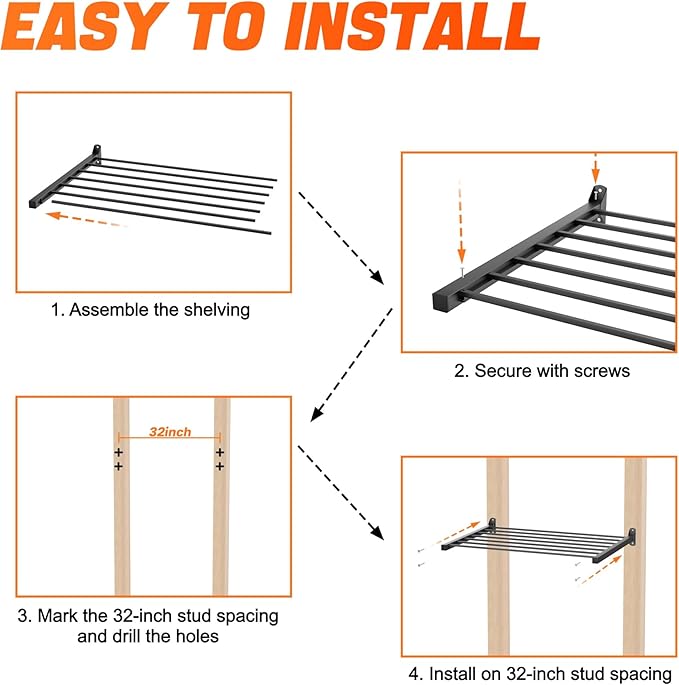 EASY TO INSTALL

1. Assemble the shelving

2. Secure with screws

32inch

3. Mark the 32-inch stud spacing and drill the holes

4. Install on 32-inch stud spacing