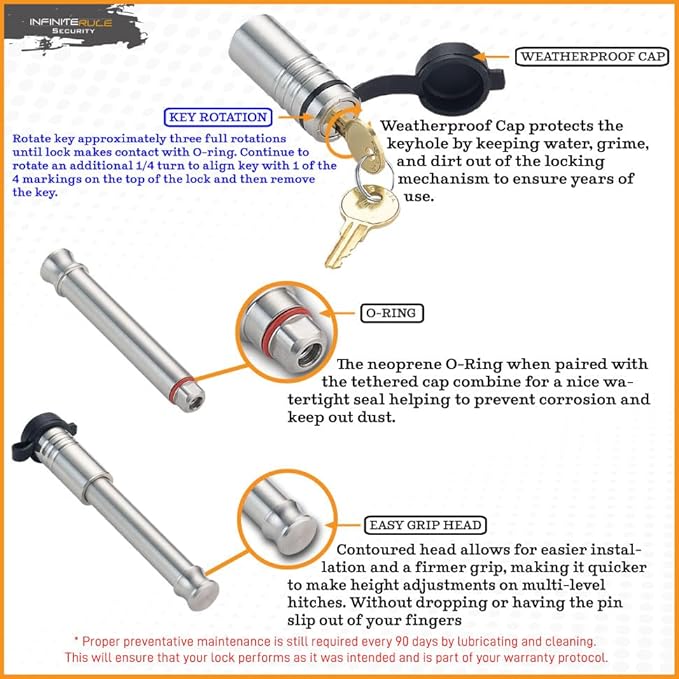 INFINITERULE
Security

WEATHERPROOF CAP

KEY ROTATION

Rotate key approximately three full rotations until lock makes contact with O-ring. Continue to rotate an additional 1/4 turn to align key with 1 of the 4 markings on the top of the lock and then remove the key.

Weatherproof Cap protects the keyhole by keeping water, grime, and dirt out of the locking mechanism to ensure years of use.

O-RING

The neoprene O-Ring when paired with the tethered cap combine for a nice watertight seal helping to prevent corrosion and keep out dust.

EASY GRIP HEAD

Contoured head allows for easier installation and a firmer grip, making it quicker to make height adjustments on multi-level hitches. Without dropping or having the pin slip out of your fingers

* Proper preventative maintenance is still required every 90 days by lubricating and cleaning. This will ensure that your lock performs as it was intended and is part of your warranty protocol.