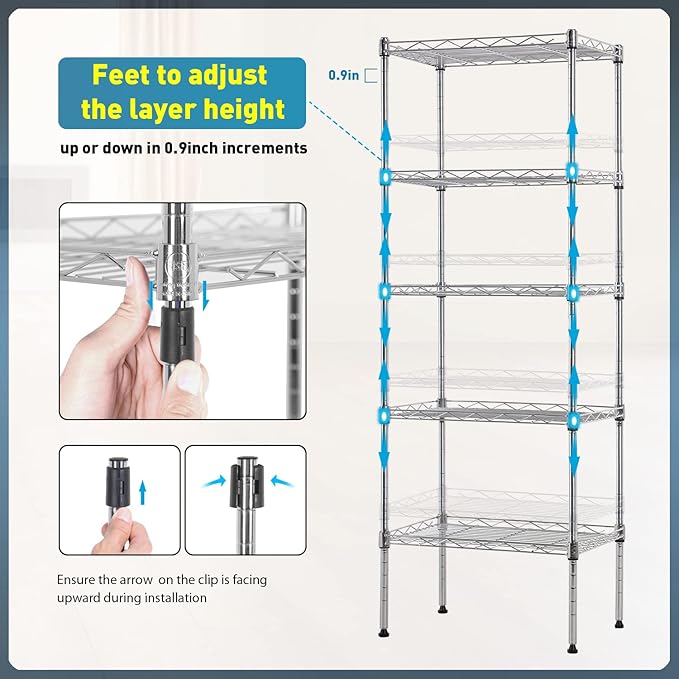 Feet to adjust the layer height

up or down in 0.9inch increments

0.9in

Ensure the arrow on the clip is facing upward during installation