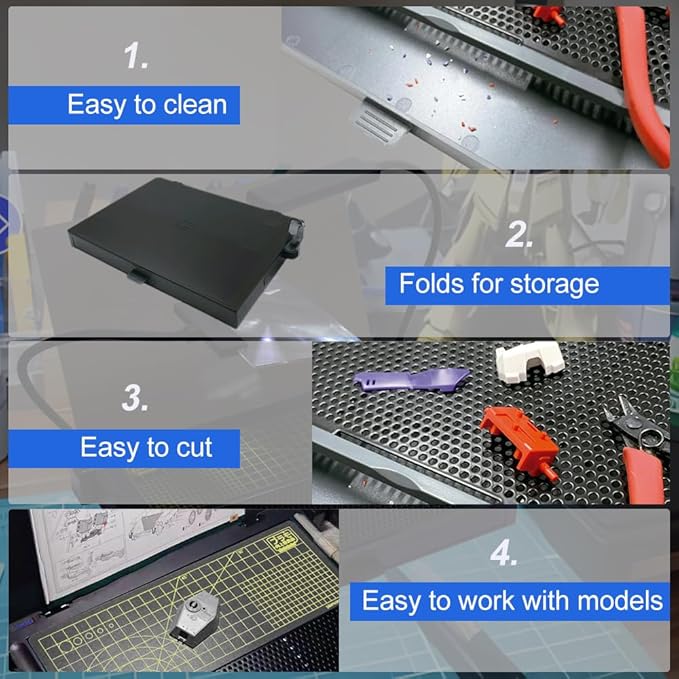 1.

Easy to clean

2.

Folds for storage

3.

Easy to cut

4.

Easy to work with models