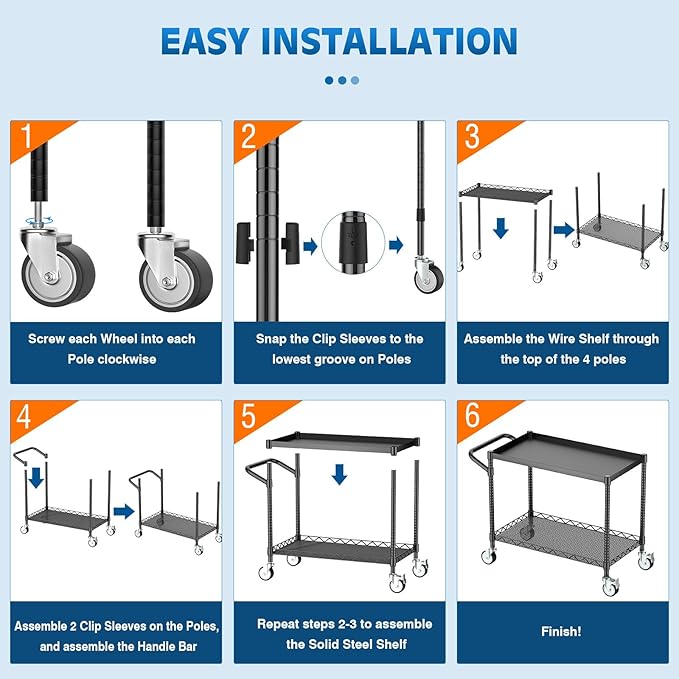 EASY INSTALLATION

1

Screw each Wheel into each Pole clockwise

2

Snap the Clip Sleeves to the lowest groove on Poles

3

Assemble the Wire Shelf through the top of the 4 poles

4

Assemble 2 Clip Sleeves on the Poles, and assemble the Handle Bar

5

Repeat steps 2-3 to assemble the Solid Steel Shelf

6

Finish!