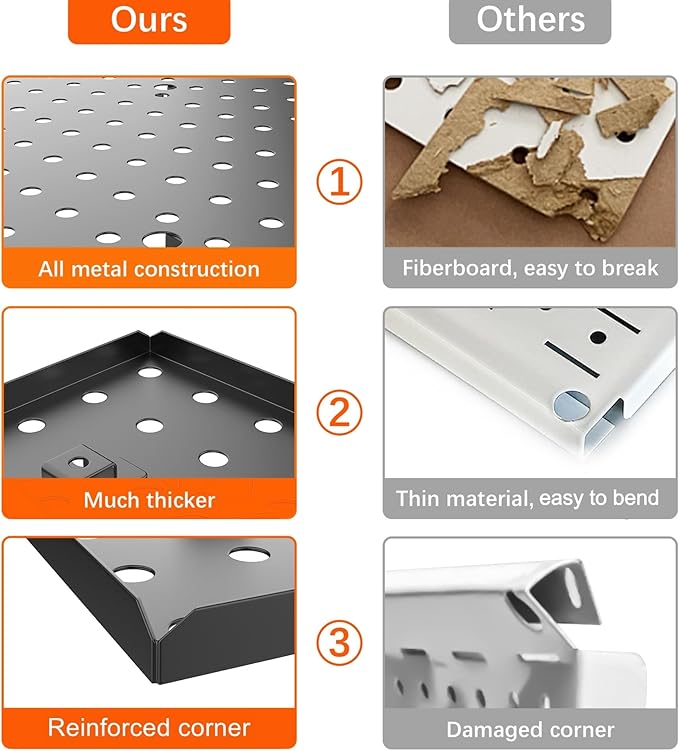 Ours

Others

All metal construction

1

Fiberboard, easy to break

Much thicker

2

Thin material, easy to bend

Reinforced corner

3

Damaged corner