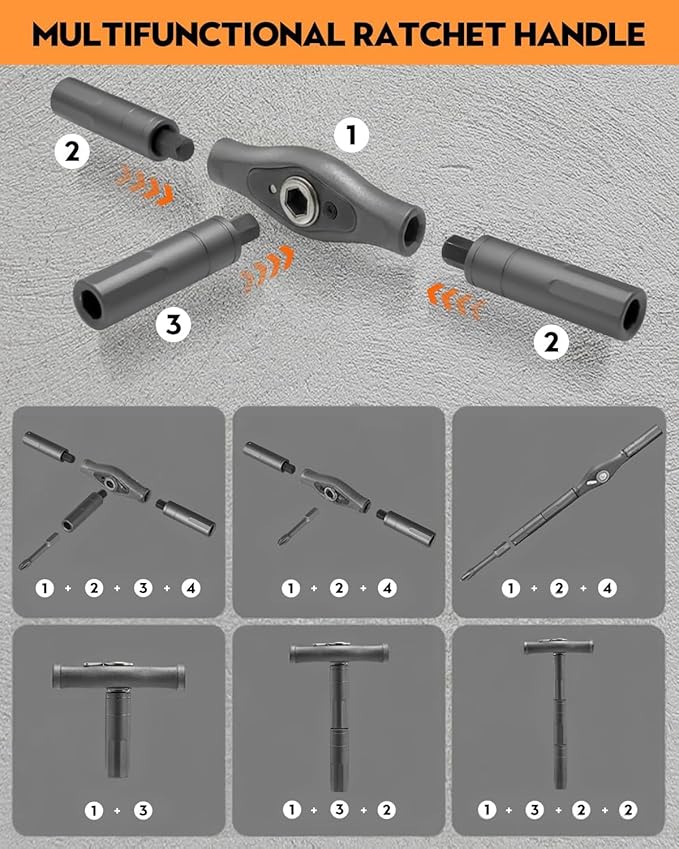 MULTIFUNCTIONAL RATCHET HANDLE

2

1

3

2

1 + 2 + 3 + 4

1 + 2 + 4

1 + 2 + 4

1 + 3

1 + 3 + 2

1 + 3 + 2 + 2