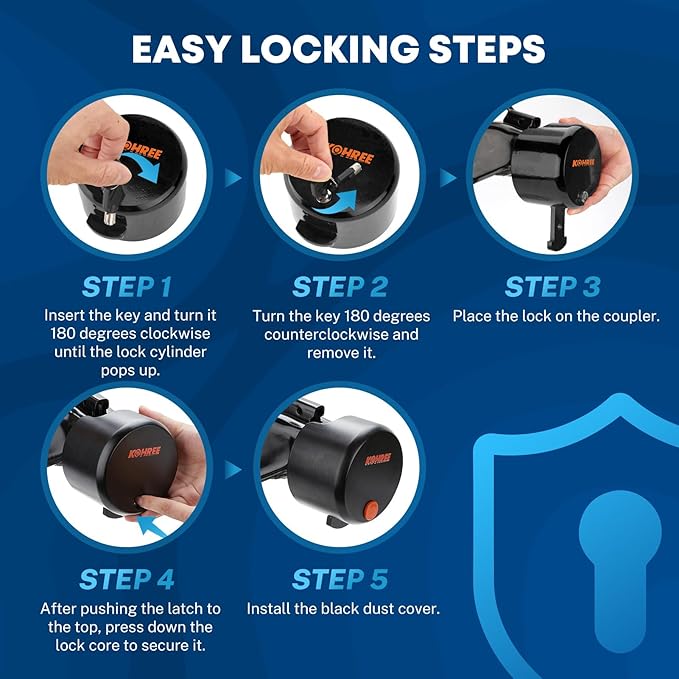 EASY LOCKING STEPS

KOHREE

KOHREE

KOHREE

STEP 1
Insert the key and turn it 180 degrees clockwise until the lock cylinder pops up.

STEP 2
Turn the key 180 degrees counterclockwise and remove it.

STEP 3
Place the lock on the coupler.

KOHREE

KOHREE

STEP 4
After pushing the latch to the top, press down the lock core to secure it.

STEP 5
Install the black dust cover.