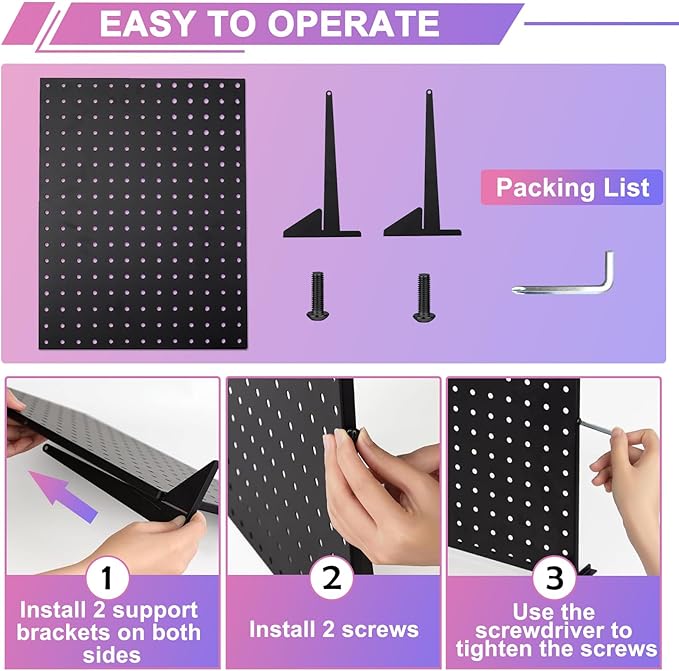 EASY TO OPERATE

Packing List

1
Install 2 support brackets on both sides

2
Install 2 screws

3
Use the screwdriver to tighten the screws