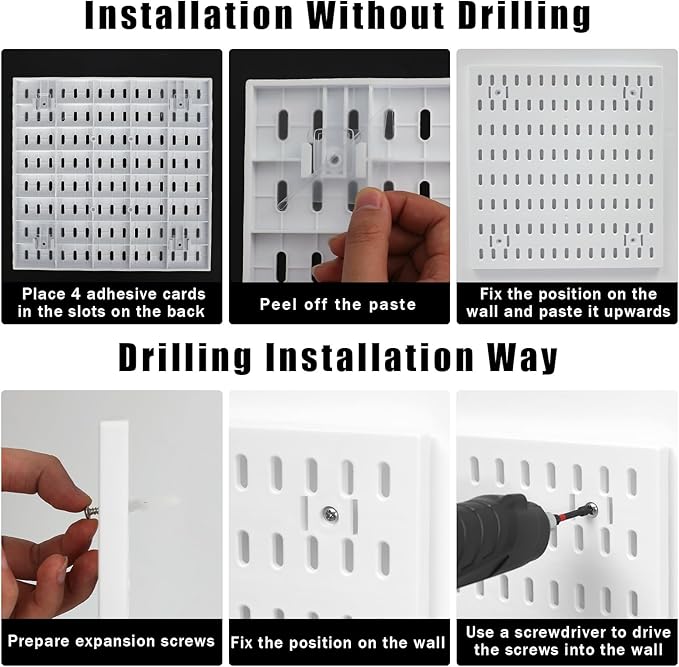 Installation Without Drilling

Place 4 adhesive cards in the slots on the back

Peel off the paste

Fix the position on the wall and paste it upwards

Drilling Installation Way

Prepare expansion screws

Fix the position on the wall

Use a screwdriver to drive the screws into the wall