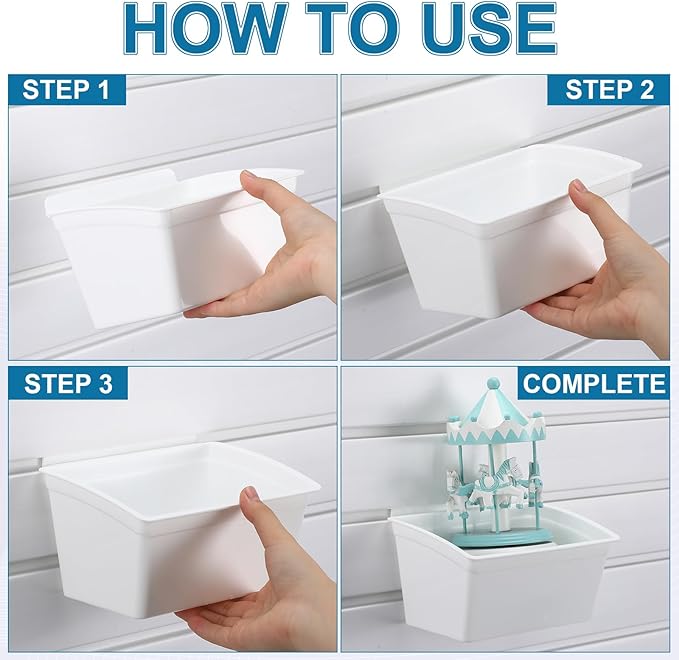 HOW TO USE

STEP 1

STEP 2

STEP 3

COMPLETE