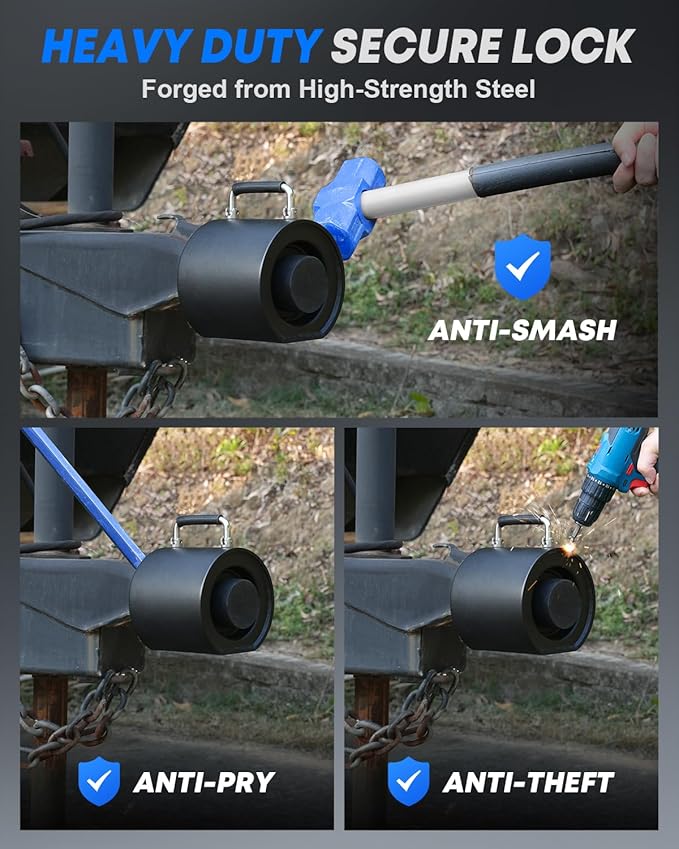 HEAVY DUTY SECURE LOCK
Forged from High-Strength Steel

ANTI-SMASH

ANTI-PRY

ANTI-THEFT